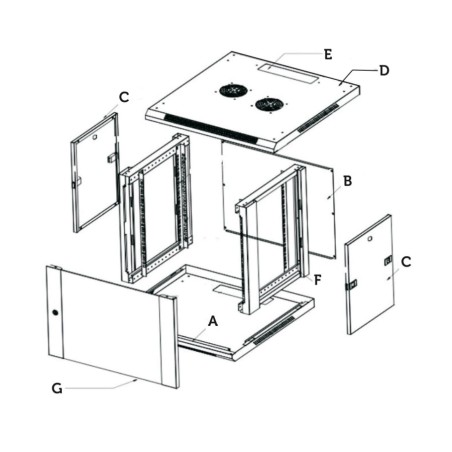 E
D
C
B
C
F
A
G